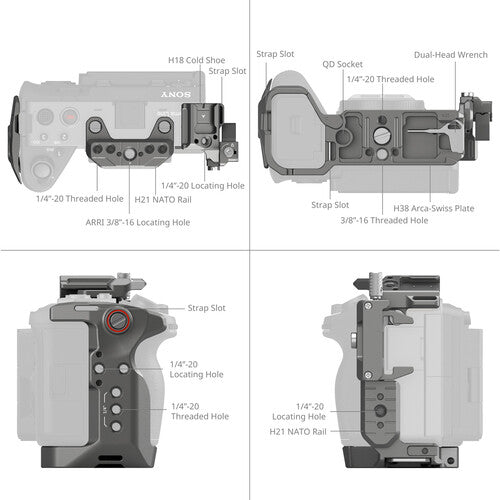 H18 Cold Shoe
Strap Slot
SONY
1/4"-20 Locating Hole
1/4"-20 Threaded Hole
H21 NATO Rail
ARRI 3/8"-16 Locating Hole

Strap Slot
QD Socket
Dual-Head Wrench
1/4"-20 Threaded Hole
Strap Slot
H38 Arca-Swiss Plate
3/8"-16 Threaded Hole

Strap Slot
1/4"-20
Locating Hole
1/4"-20
Threaded Hole

1/4"-20
Locating Hole
H21 NATO Rail